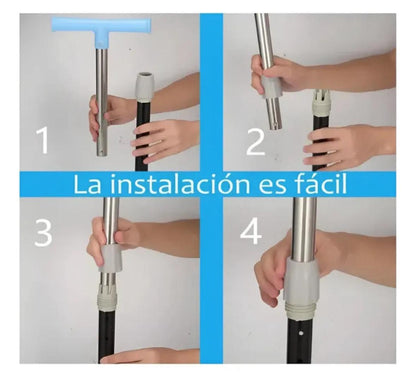 1

2

La instalación es fácil

3

4