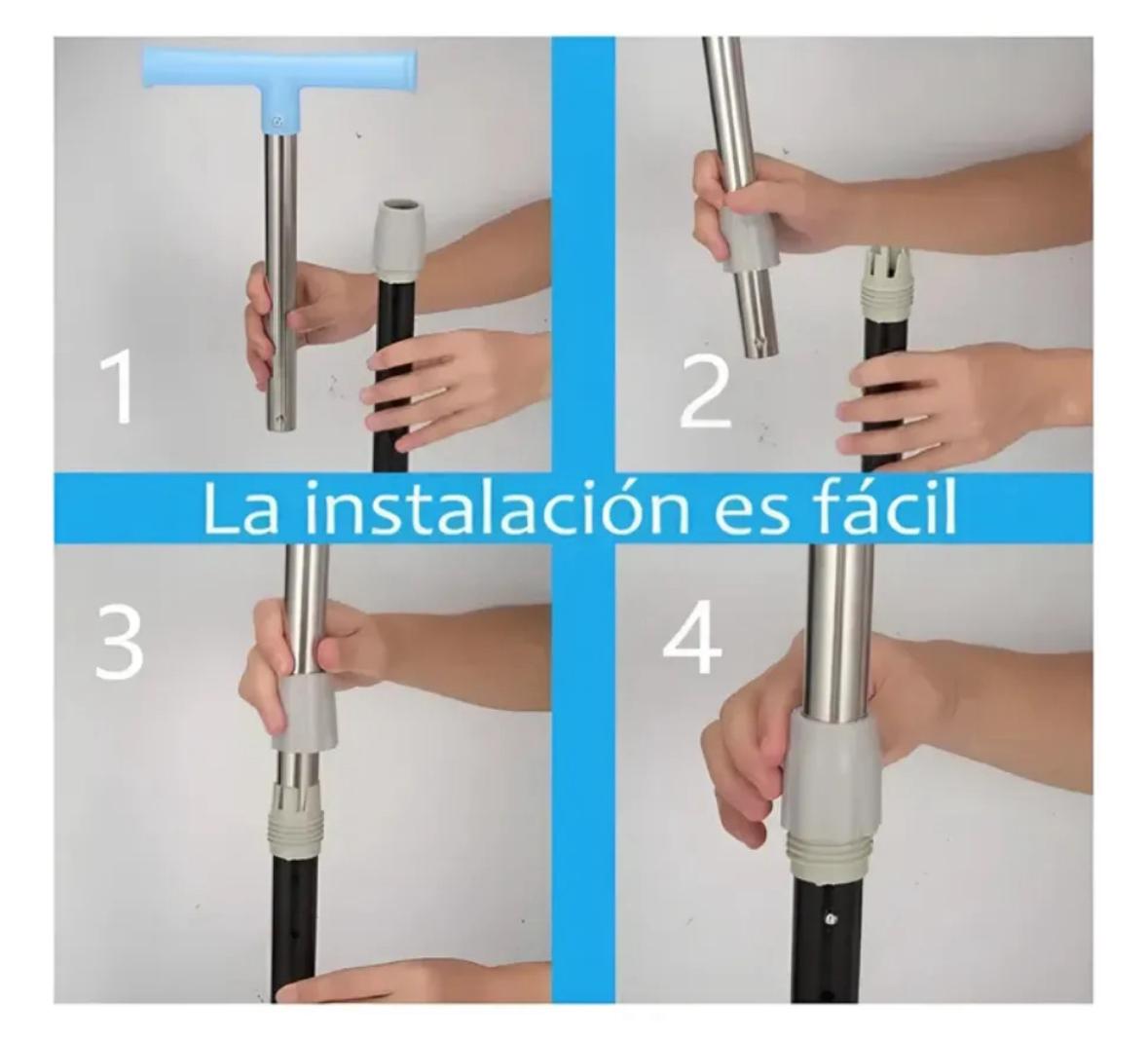 1

2

La instalación es fácil

3

4